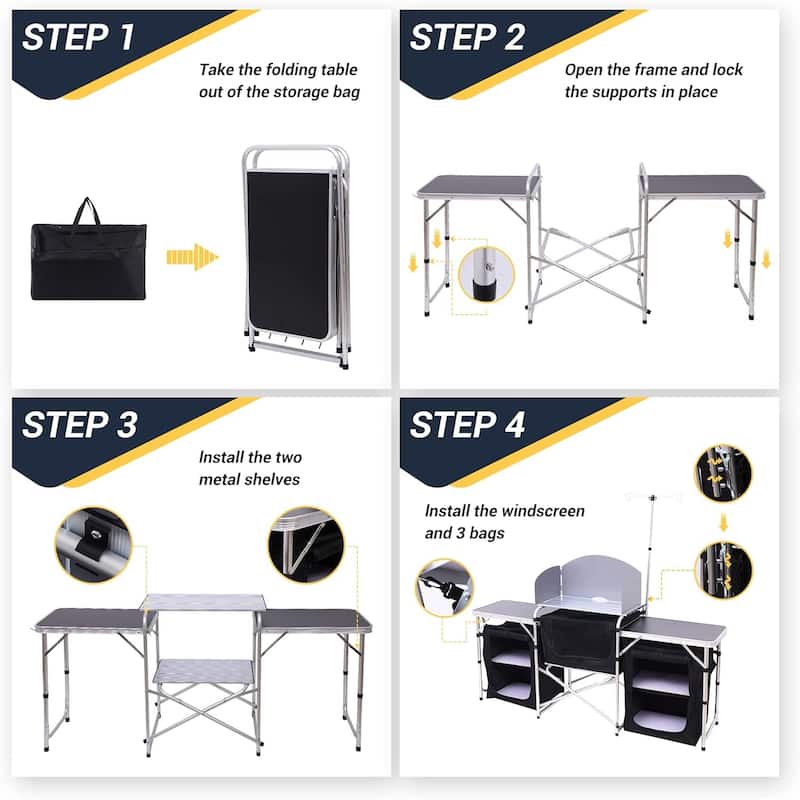 STEP 1

Take the folding table out of the storage bag

STEP 2

Open the frame and lock the supports in place

STEP 3

Install the two metal shelves

STEP 4

Install the windscreen and 3 bags