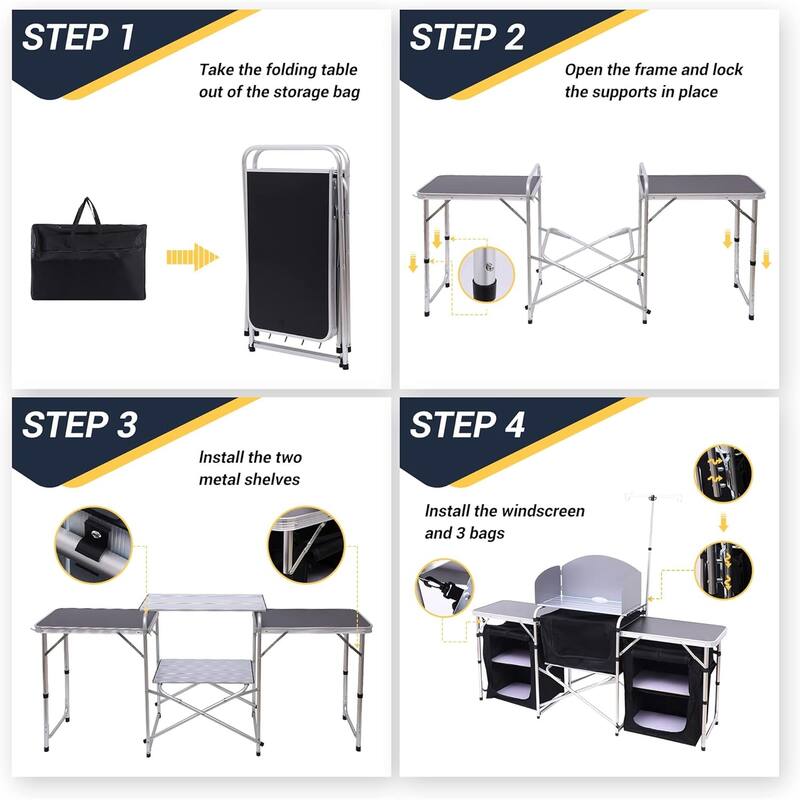 STEP 1

Take the folding table out of the storage bag

STEP 2

Open the frame and lock the supports in place

STEP 3

Install the two metal shelves

STEP 4

Install the windscreen and 3 bags