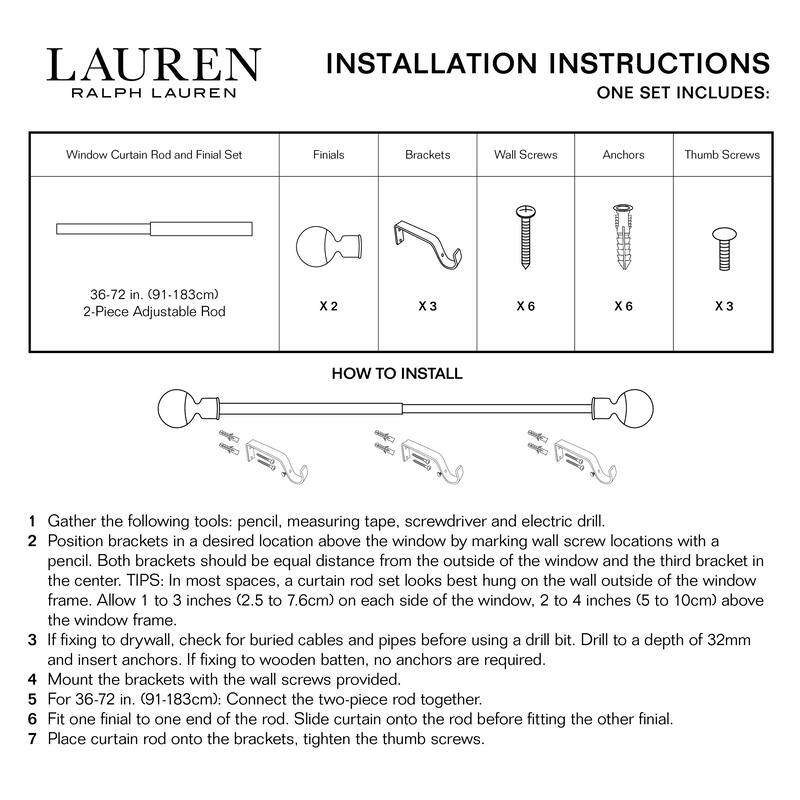 LAUREN
RALPH LAUREN

INSTALLATION INSTRUCTIONS
ONE SET INCLUDES:

| Window Curtain Rod and Finial Set | Finials | Brackets | Wall Screws | Anchors | Thumb Screws |
|---|---|---|---|---|---|
| 36-72 in. (91-183cm) 2-Piece Adjustable Rod | X 2 | X 3 | X 6 | X 6 | X 3 |

HOW TO INSTALL

1 Gather the following tools: pencil, measuring tape, screwdriver and electric drill.
2 Position brackets in a desired location above the window by marking wall screw locations with a pencil. Both brackets should be equal distance from the outside of the window and the third bracket in the center. TIPS: In most spaces, a curtain rod set looks best hung on the wall outside of the window frame. Allow 1 to 3 inches (2.5 to 7.6cm) on each side of the window, 2 to 4 inches (5 to 10cm) above the window frame.
3 If fixing to drywall, check for buried cables and pipes before using a drill bit. Drill to a depth of 32mm and insert anchors. If fixing to wooden batten, no anchors are required.
4 Mount the brackets with the wall screws provided.
5 For 36-72 in. (91-183cm): Connect the two-piece rod together.
6 Fit one finial to one end of the rod. Slide curtain onto the rod before fitting the other finial.
7 Place curtain rod onto the brackets, tighten the thumb screws.