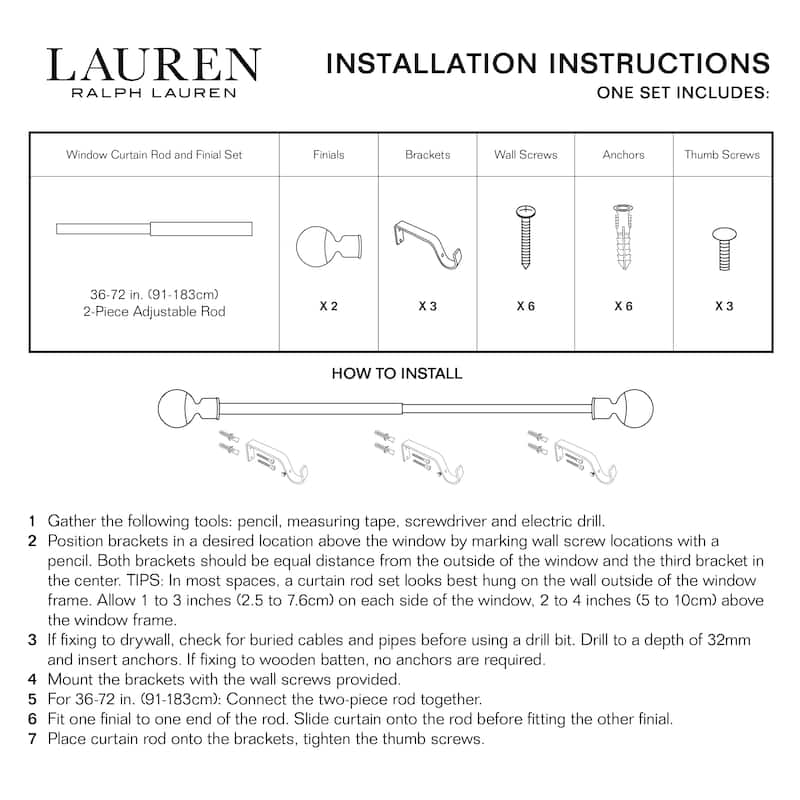 LAUREN
RALPH LAUREN

INSTALLATION INSTRUCTIONS
ONE SET INCLUDES:

| Window Curtain Rod and Finial Set | Finials | Brackets | Wall Screws | Anchors | Thumb Screws |
|---|---|---|---|---|---|
| 36-72 in. (91-183cm) 2-Piece Adjustable Rod | X 2 | X 3 | X 6 | X 6 | X 3 |

HOW TO INSTALL

1 Gather the following tools: pencil, measuring tape, screwdriver and electric drill.
2 Position brackets in a desired location above the window by marking wall screw locations with a pencil. Both brackets should be equal distance from the outside of the window and the third bracket in the center. TIPS: In most spaces, a curtain rod set looks best hung on the wall outside of the window frame. Allow 1 to 3 inches (2.5 to 7.6cm) on each side of the window, 2 to 4 inches (5 to 10cm) above the window frame.
3 If fixing to drywall, check for buried cables and pipes before using a drill bit. Drill to a depth of 32mm and insert anchors. If fixing to wooden batten, no anchors are required.
4 Mount the brackets with the wall screws provided.
5 For 36-72 in. (91-183cm): Connect the two-piece rod together.
6 Fit one finial to one end of the rod. Slide curtain onto the rod before fitting the other finial.
7 Place curtain rod onto the brackets, tighten the thumb screws.