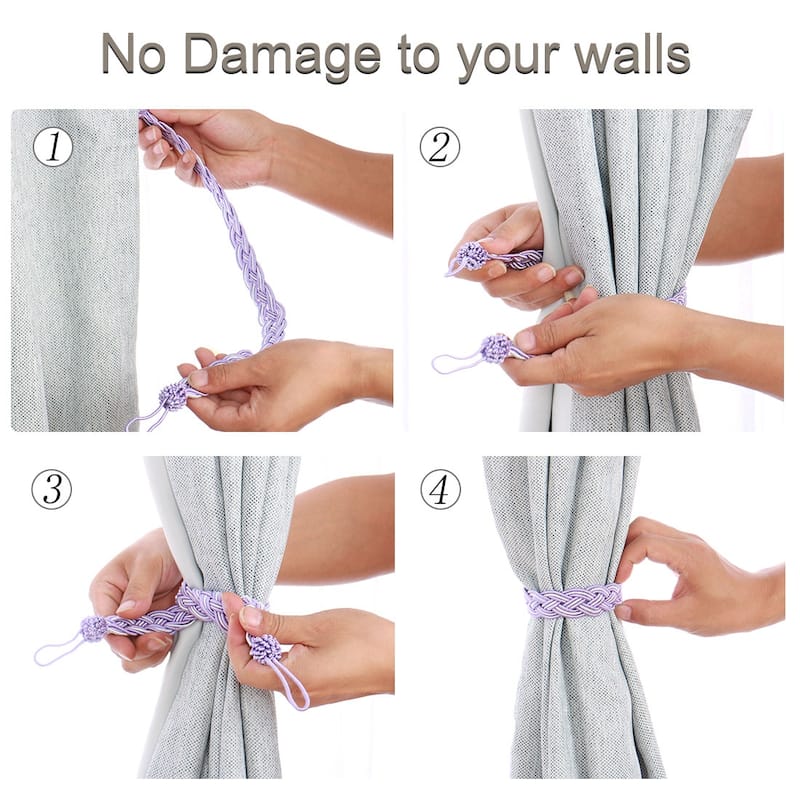 No Damage to your walls

1

2

3

4