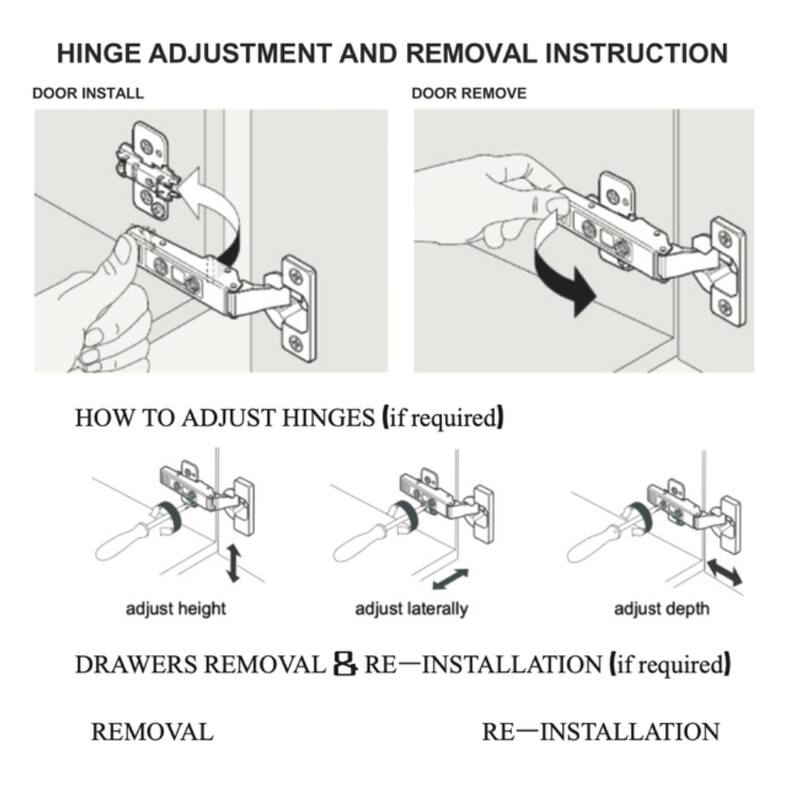 HINGE ADJUSTMENT AND REMOVAL INSTRUCTION

DOOR INSTALL

DOOR REMOVE

HOW TO ADJUST HINGES (if required)

adjust height

adjust laterally

adjust depth

DRAWERS REMOVAL & RE—INSTALLATION (if required)

REMOVAL

RE—INSTALLATION