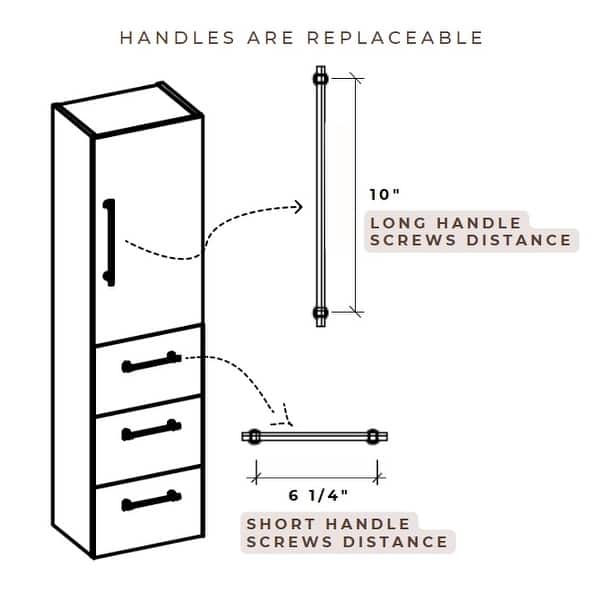 HANDLES ARE REPLACEABLE

10"

LONG HANDLE SCREWS DISTANCE

6 1/4"

SHORT HANDLE SCREWS DISTANCE