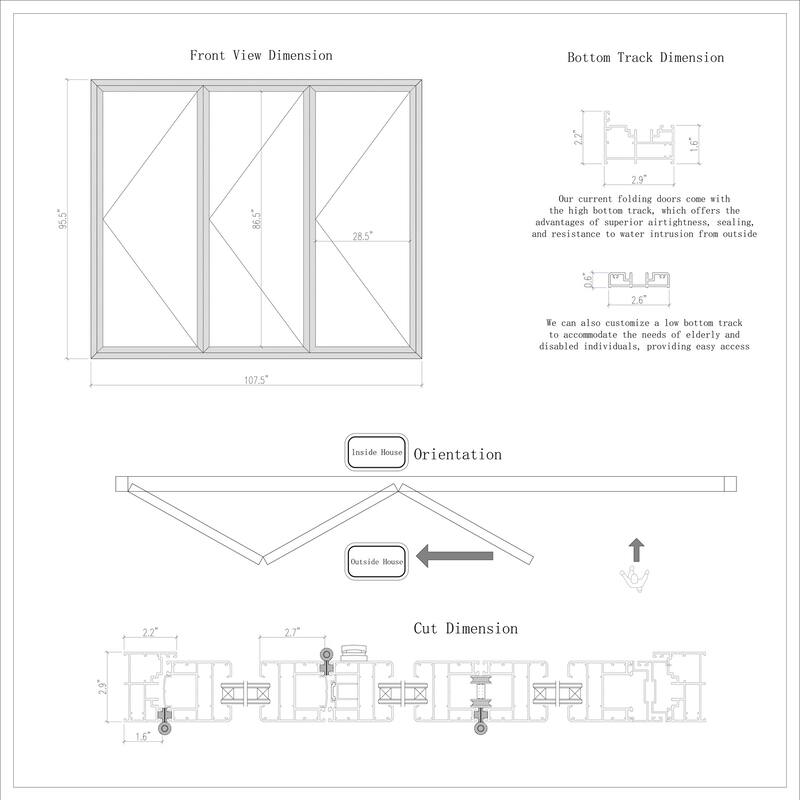 Front View Dimension

95.5"

86.5"

28.5"

107.5"

Bottom Track Dimension

2.2"

1.6"

2.9"

Our current folding doors come with the high bottom track, which offers the advantages of superior airtightness, sealing, and resistance to water intrusion from outside

0.6"

2.6"

We can also customize a low bottom track to accommodate the needs of elderly and disabled individuals, providing easy access

Inside House

Orientation

Outside House

Cut Dimension

2.2"

2.7"

2.9"

1.6"