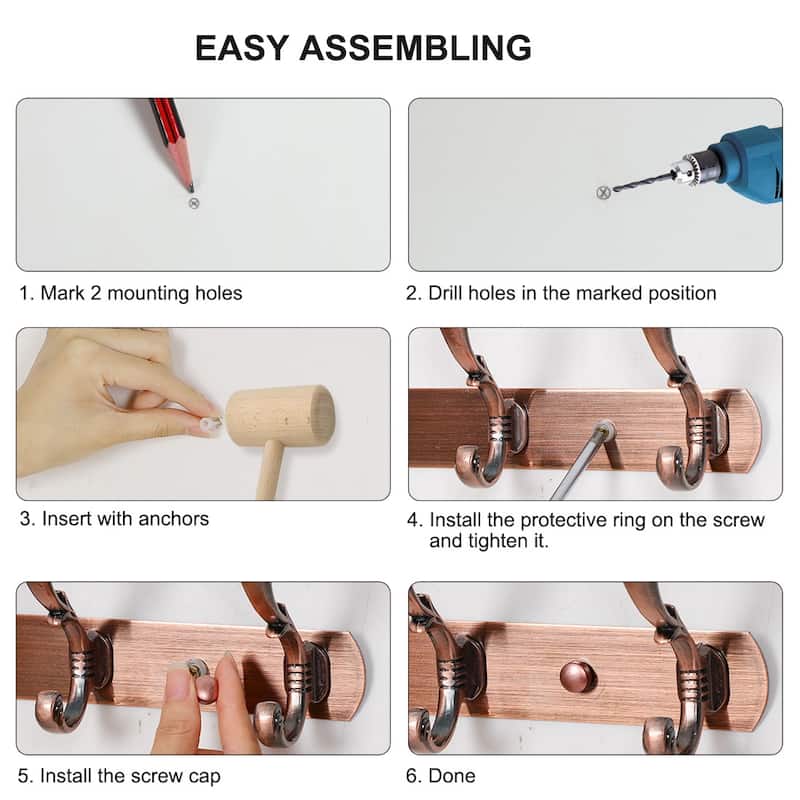 EASY ASSEMBLING

1. Mark 2 mounting holes

2. Drill holes in the marked position

3. Insert with anchors

4. Install the protective ring on the screw and tighten it.

5. Install the screw cap

6. Done