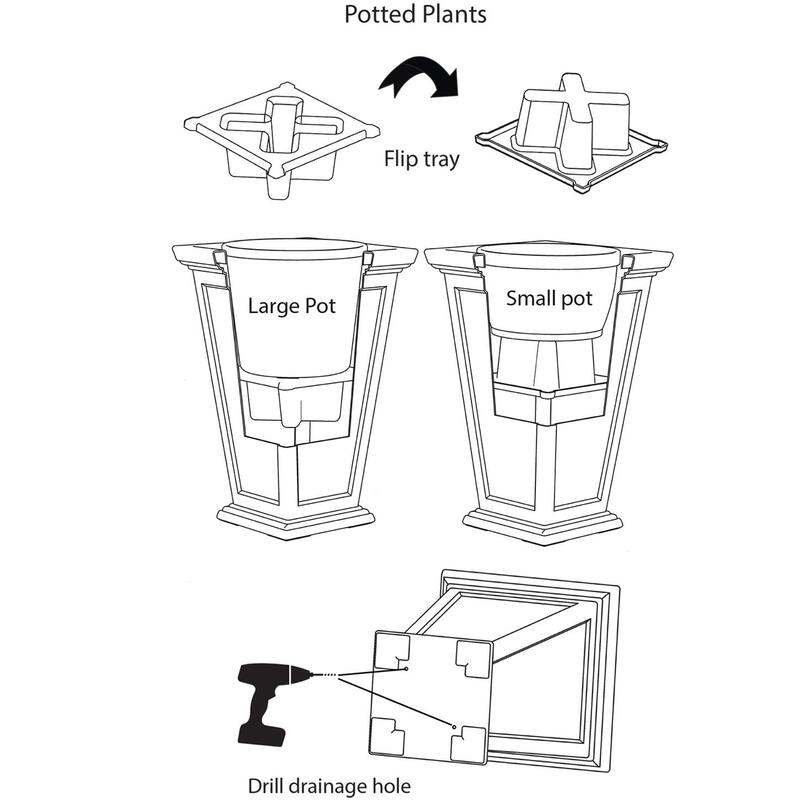 Potted Plants

Flip tray

Large Pot

Small pot

Drill drainage hole