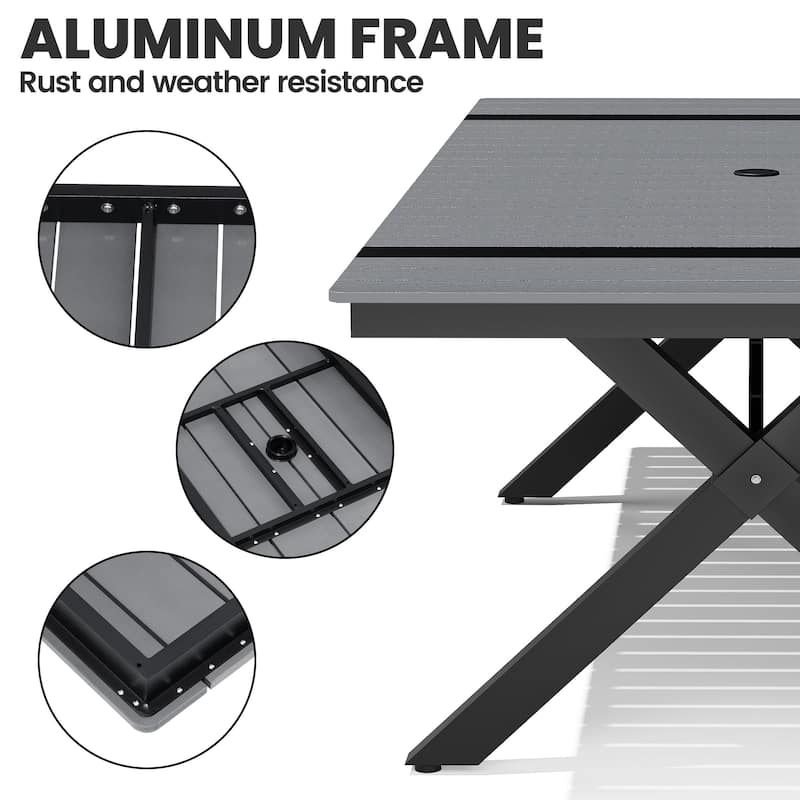 ALUMINUM FRAME
Rust and weather resistance