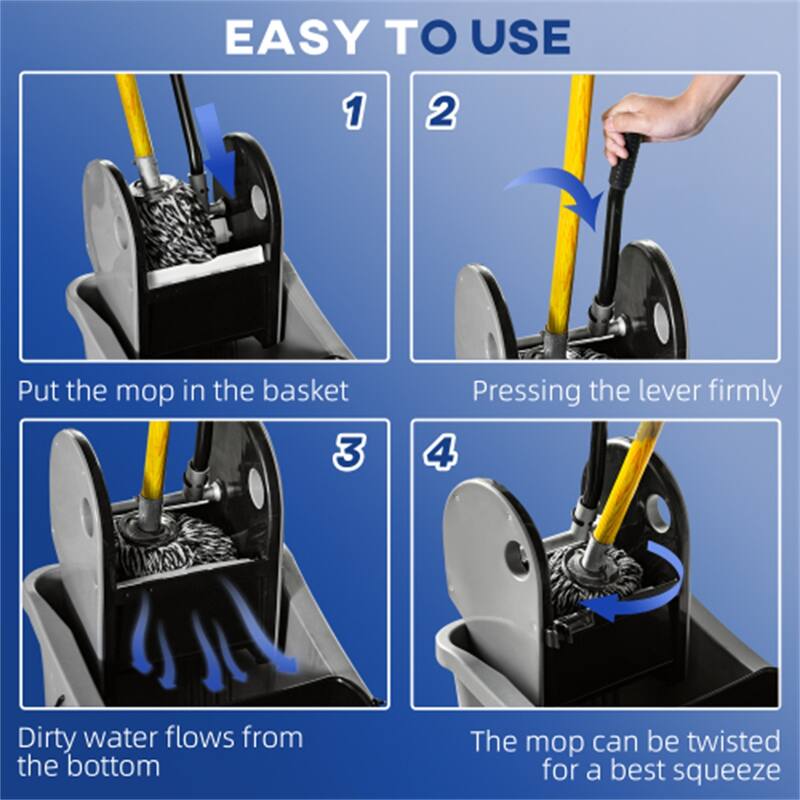 EASY TO USE

1

Put the mop in the basket

2

Pressing the lever firmly

3

Dirty water flows from the bottom

4

The mop can be twisted for a best squeeze