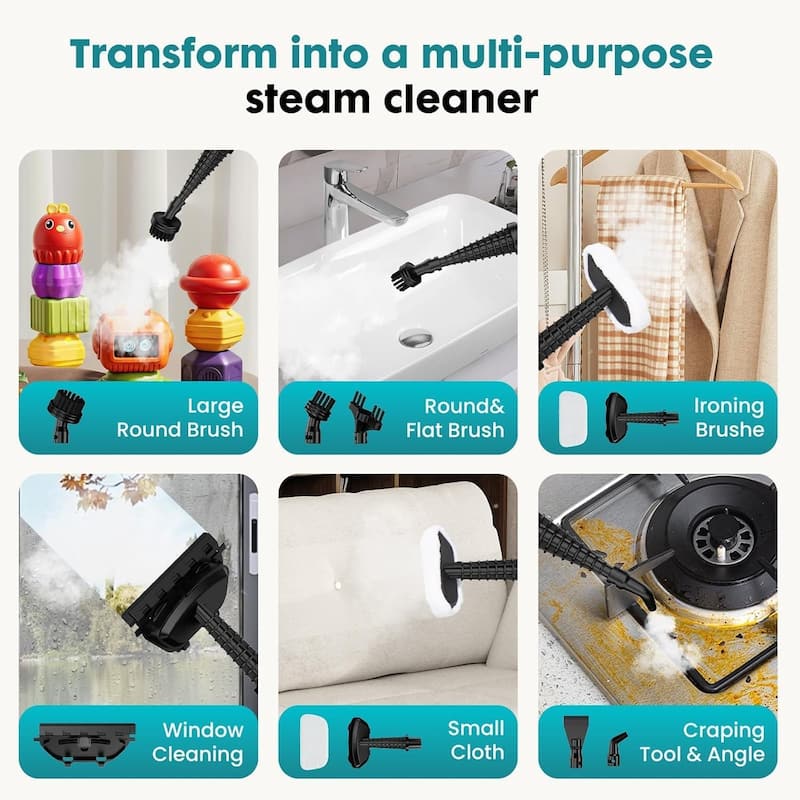 Transform into a multi-purpose steam cleaner

Large Round Brush

Round& Flat Brush

Ironing Brushe

Window Cleaning

Small Cloth

Craping Tool & Angle