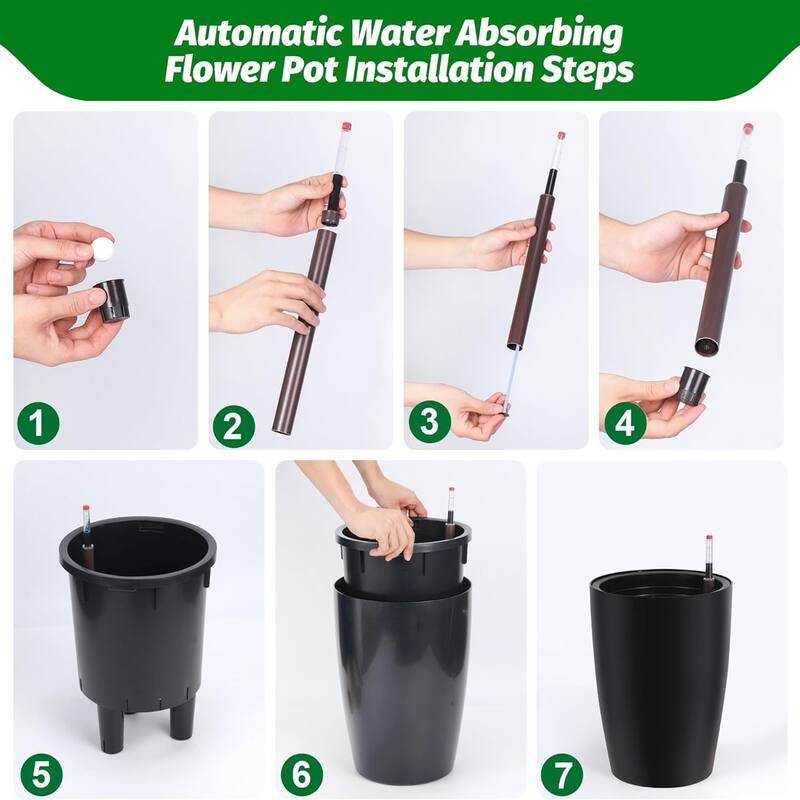 Automatic Water Absorbing Flower Pot Installation Steps

1

2

3

4

5

6

7