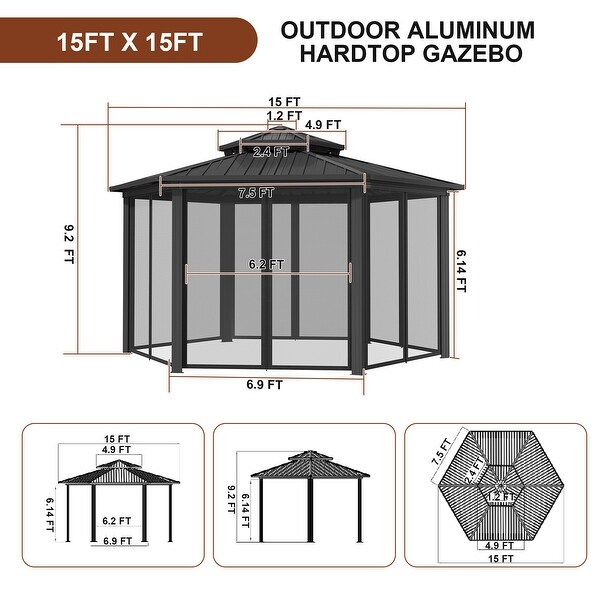 15FT X 15FT

OUTDOOR ALUMINUM HARDTOP GAZEBO

15 FT
1.2 FT
4.9 FT
2.4 FT
7.5 FT
9.2 FT
6.2 FT
6.14 FT
6.9 FT

15 FT
4.9 FT
6.14 FT
6.2 FT
6.9 FT

9.2 FT
6.14 FT

7.5 FT
2.4 FT
1.2 FT
4.9 FT
15 FT