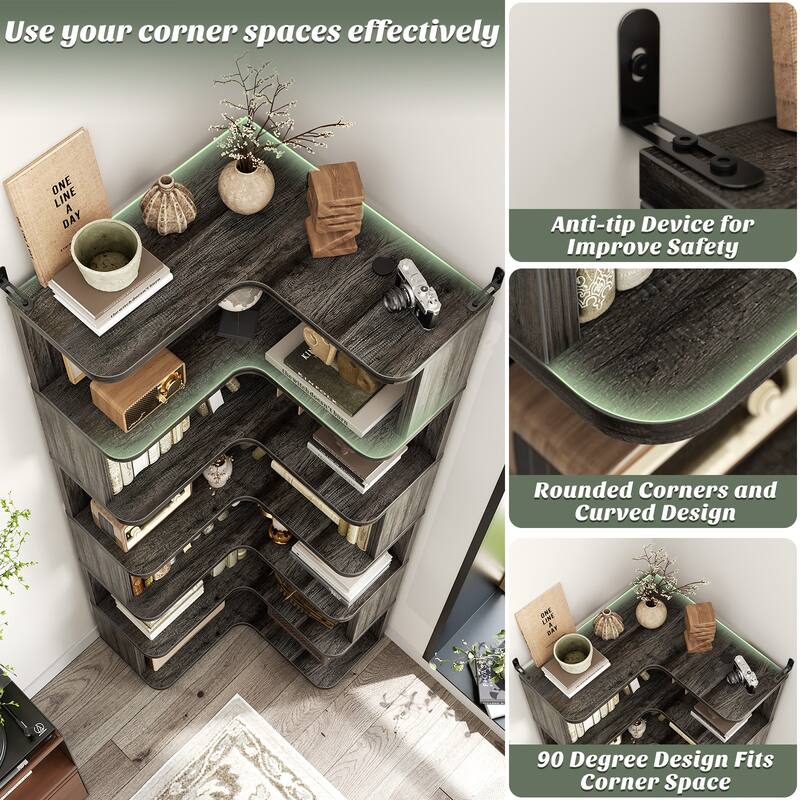 Use your corner spaces effectively

ONE LINE A DAY

Anti-tip Device for Improve Safety

Rounded Corners and Curved Design

ONE LINE A DAY

90 Degree Design Fits Corner Space