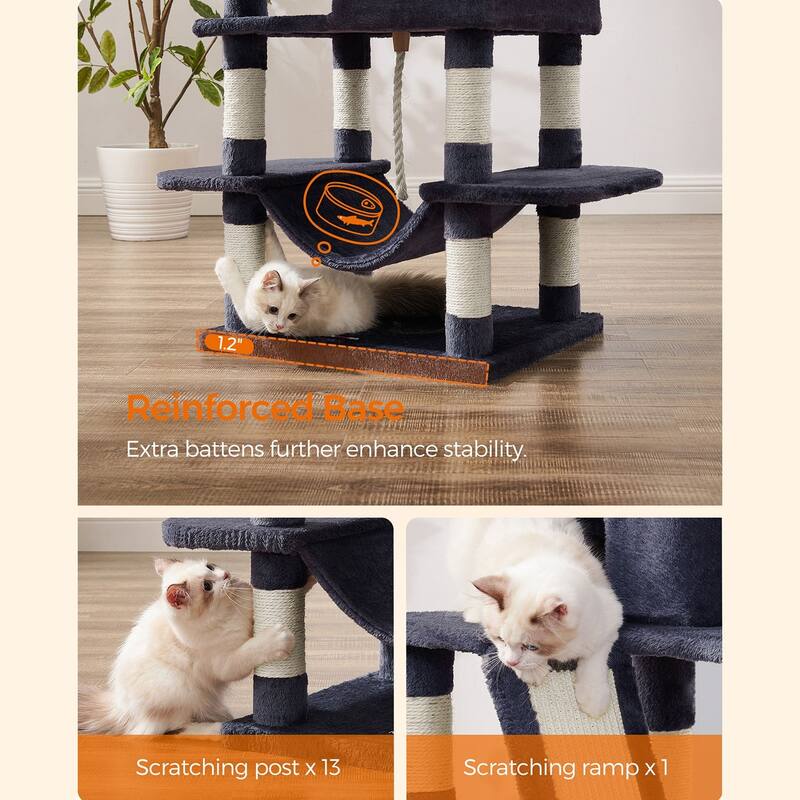 1.2"

Reinforced Base

Extra battens further enhance stability.

Scratching post x 13

Scratching ramp x 1