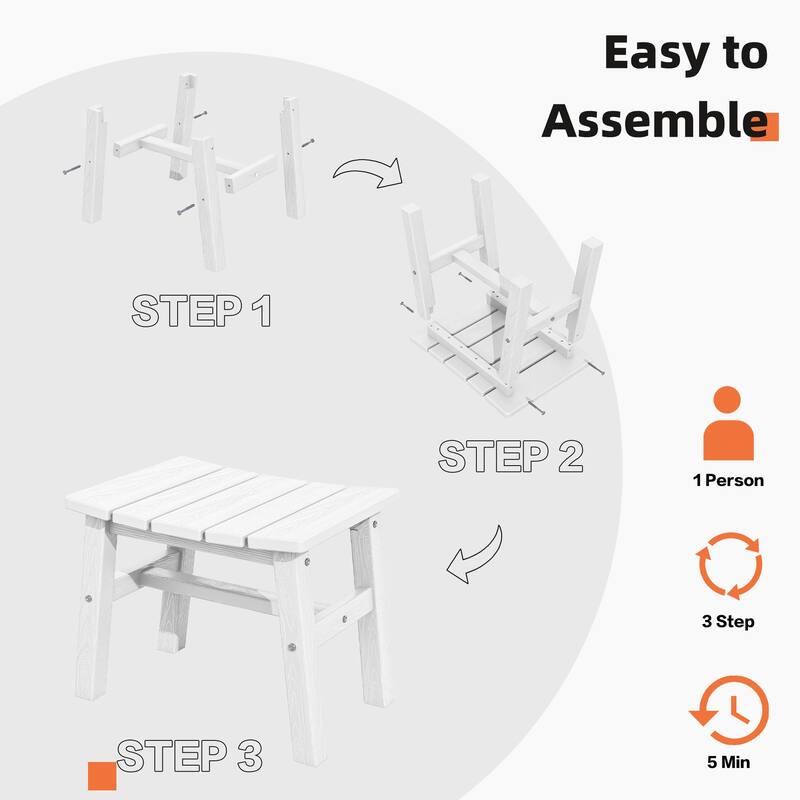 Easy to Assemble

STEP 1

STEP 2

STEP 3

1 Person

3 Step

5 Min