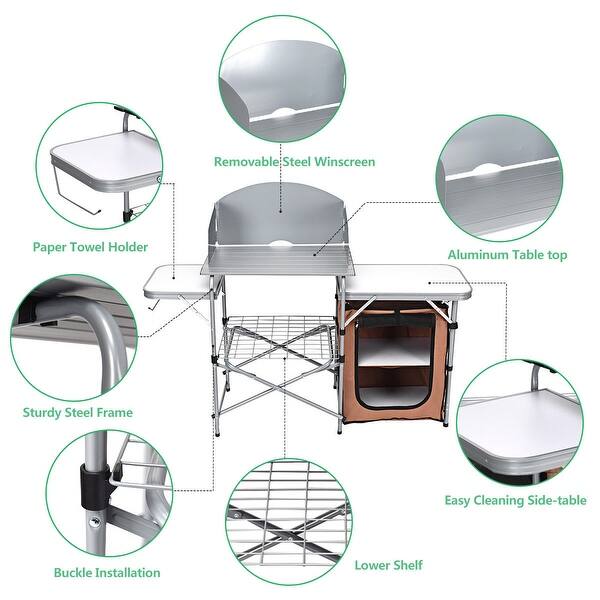 Removable Steel Winscreen

Paper Towel Holder

Aluminum Table top

Sturdy Steel Frame

Easy Cleaning Side-table

Buckle Installation

Lower Shelf