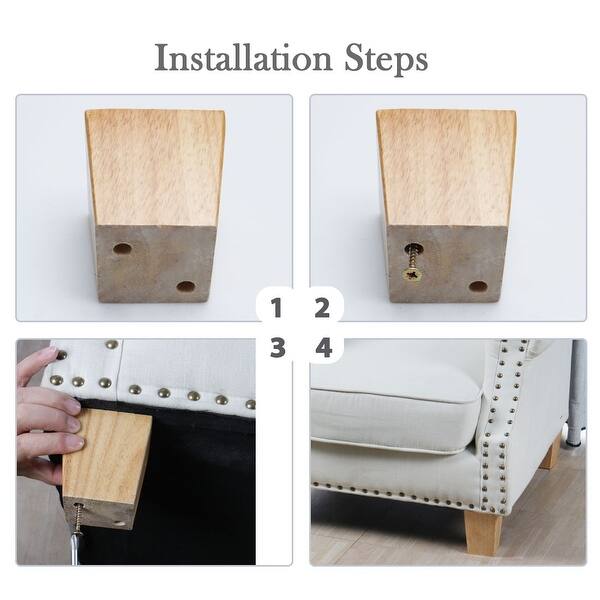 Installation Steps

1 2
3 4