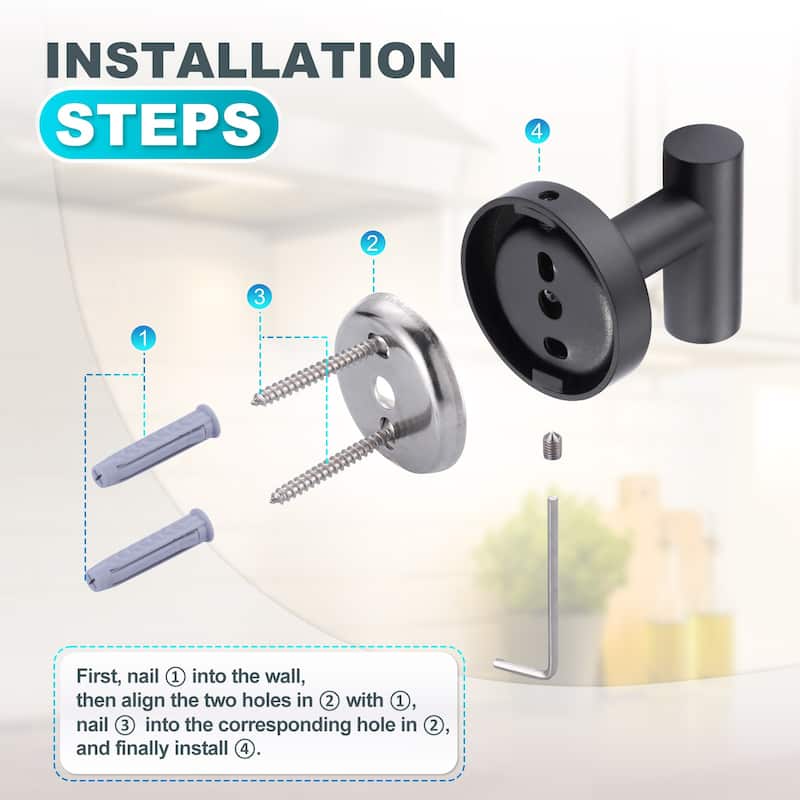 INSTALLATION
STEPS

4

2

3

1

First, nail ① into the wall, then align the two holes in ② with ①, nail ③ into the corresponding hole in ②, and finally install ④.