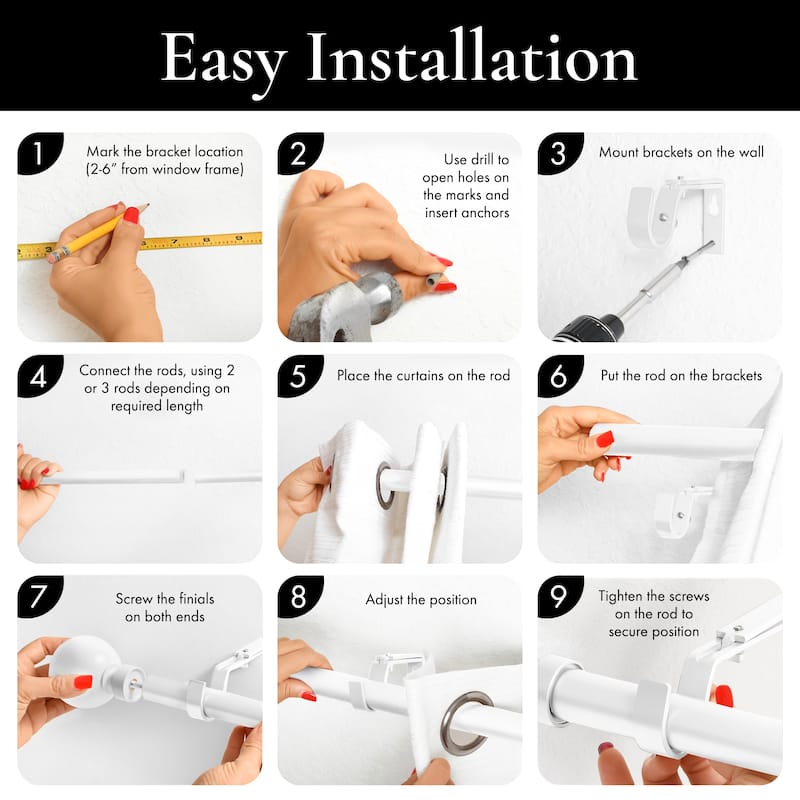 Easy Installation

1 Mark the bracket location (2-6" from window frame)

2 Use drill to open holes on the marks and insert anchors

3 Mount brackets on the wall

4 Connect the rods, using 2 or 3 rods depending on required length

5 Place the curtains on the rod

6 Put the rod on the brackets

7 Screw the finials on both ends

8 Adjust the position

9 Tighten the screws on the rod to secure position