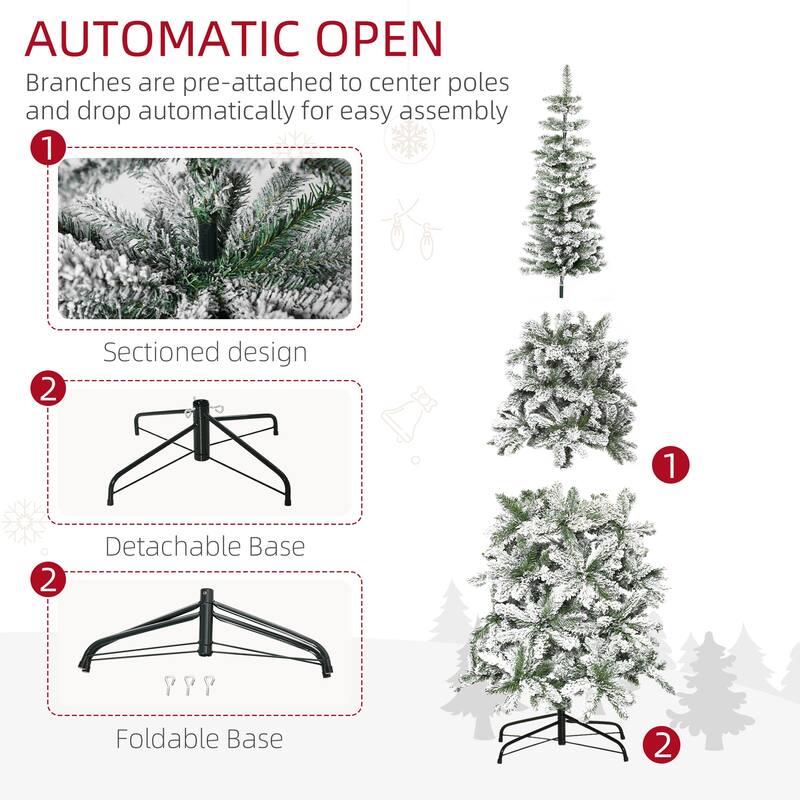 AUTOMATIC OPEN

Branches are pre-attached to center poles and drop automatically for easy assembly

1

Sectioned design

2

Detachable Base

2

Foldable Base

1

2