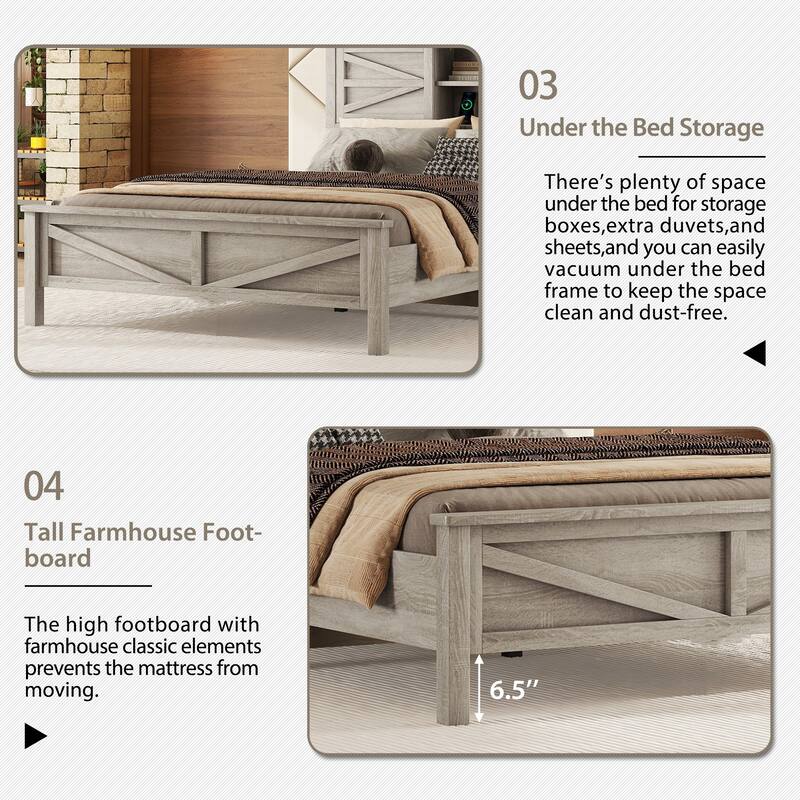 03

Under the Bed Storage

There's plenty of space under the bed for storage boxes,extra duvets,and sheets,and you can easily vacuum under the bed frame to keep the space clean and dust-free.

04

Tall Farmhouse Footboard

The high footboard with farmhouse classic elements prevents the mattress from moving.

6.5''