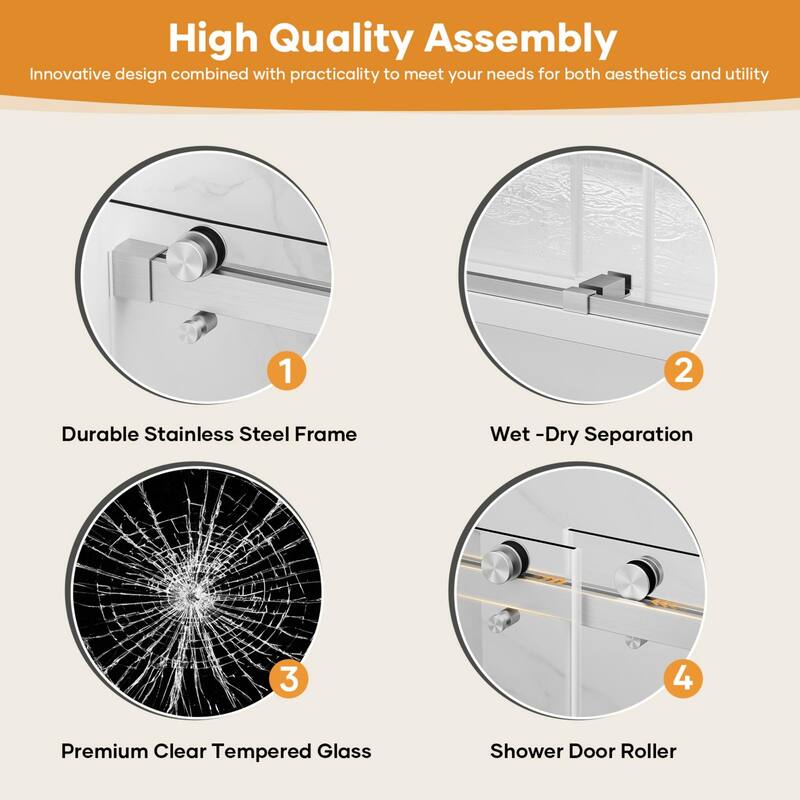 High Quality Assembly

Innovative design combined with practicality to meet your needs for both aesthetics and utility

1

Durable Stainless Steel Frame

2

Wet -Dry Separation

3

Premium Clear Tempered Glass

4

Shower Door Roller