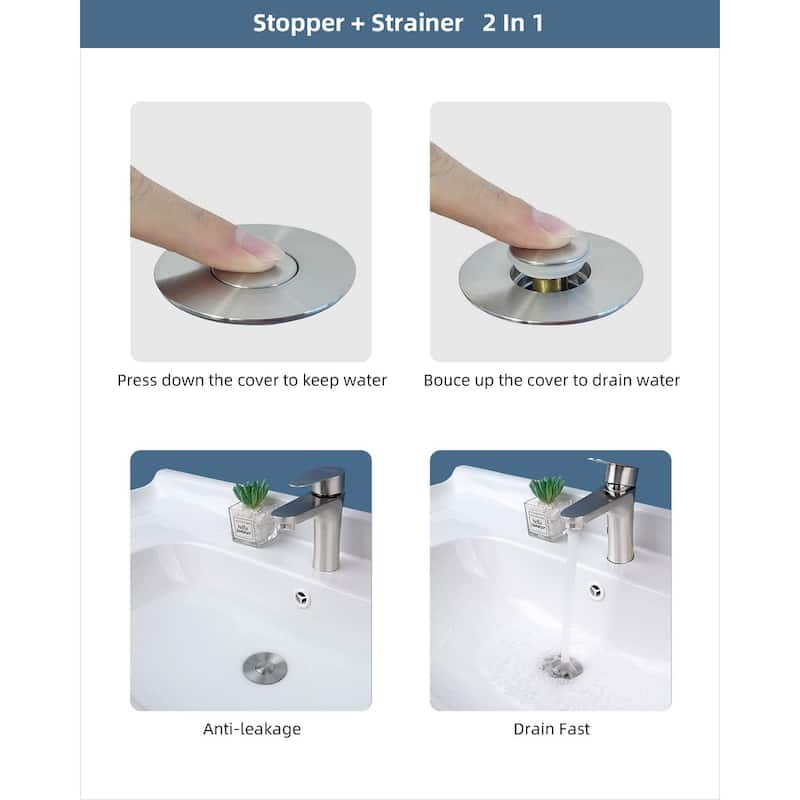 Stopper + Strainer 2 In 1

Press down the cover to keep water

Bouce up the cover to drain water

Anti-leakage

Drain Fast