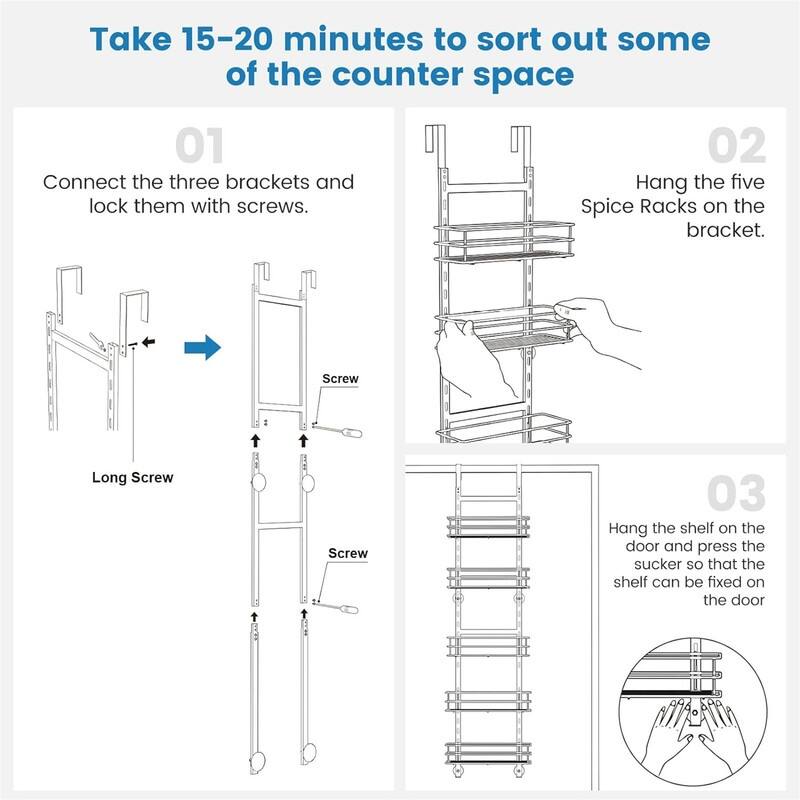 Take 15-20 minutes to sort out some of the counter space

01

Connect the three brackets and lock them with screws.

Long Screw

Screw

Screw

02

Hang the five Spice Racks on the bracket.

03

Hang the shelf on the door and press the sucker so that the shelf can be fixed on the door