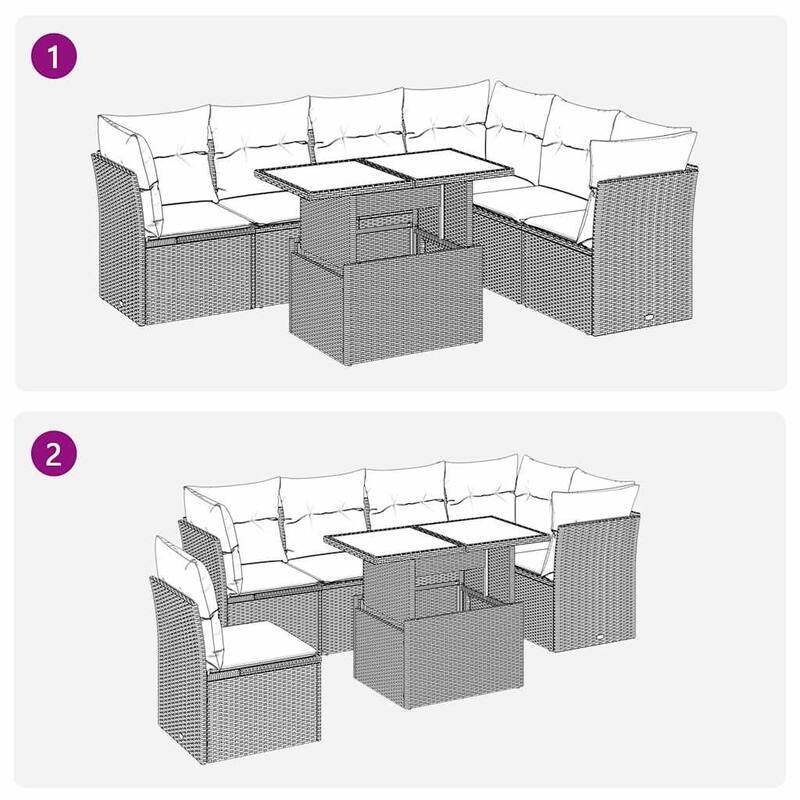 1

2