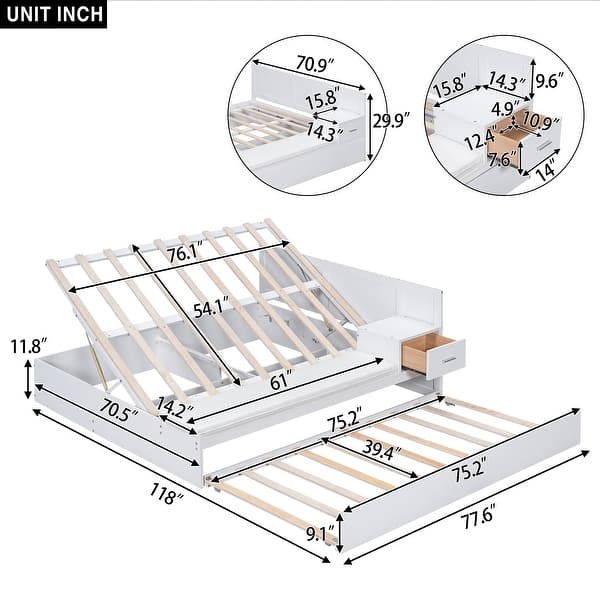 UNIT INCH

70.9″
15.8″
14.3″
29.9″

15.8″
14.3″
9.6″
4.9″
10.9″
12.4″
7.6″
14″

76.1″
54.1″
11.8″
61″
70.5″
14.2″
75.2″
39.4″
75.2″
118″
9.1″
77.6″