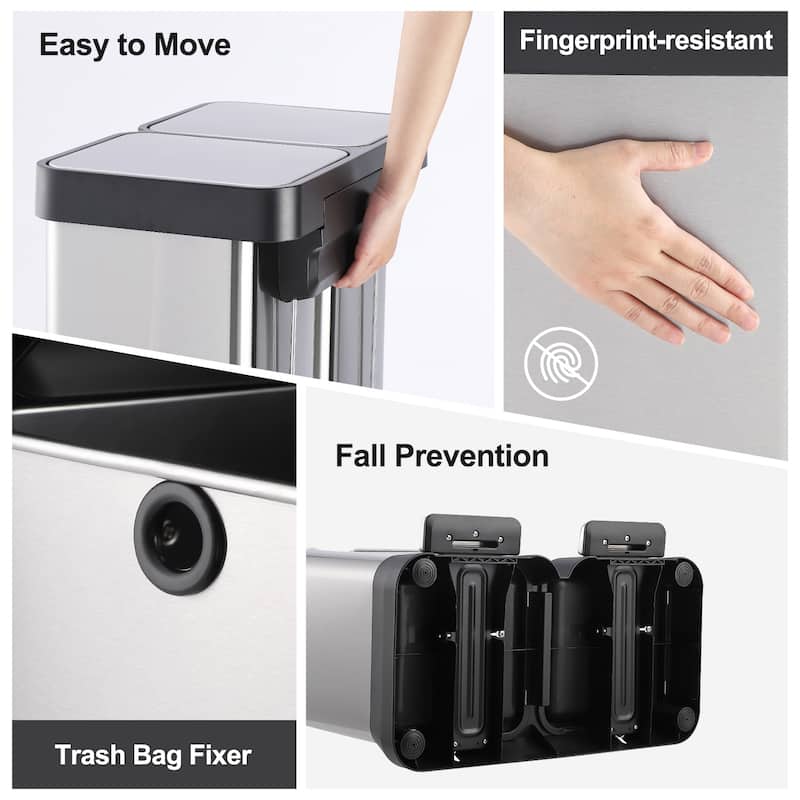 Easy to Move

Fingerprint-resistant

Fall Prevention

Trash Bag Fixer