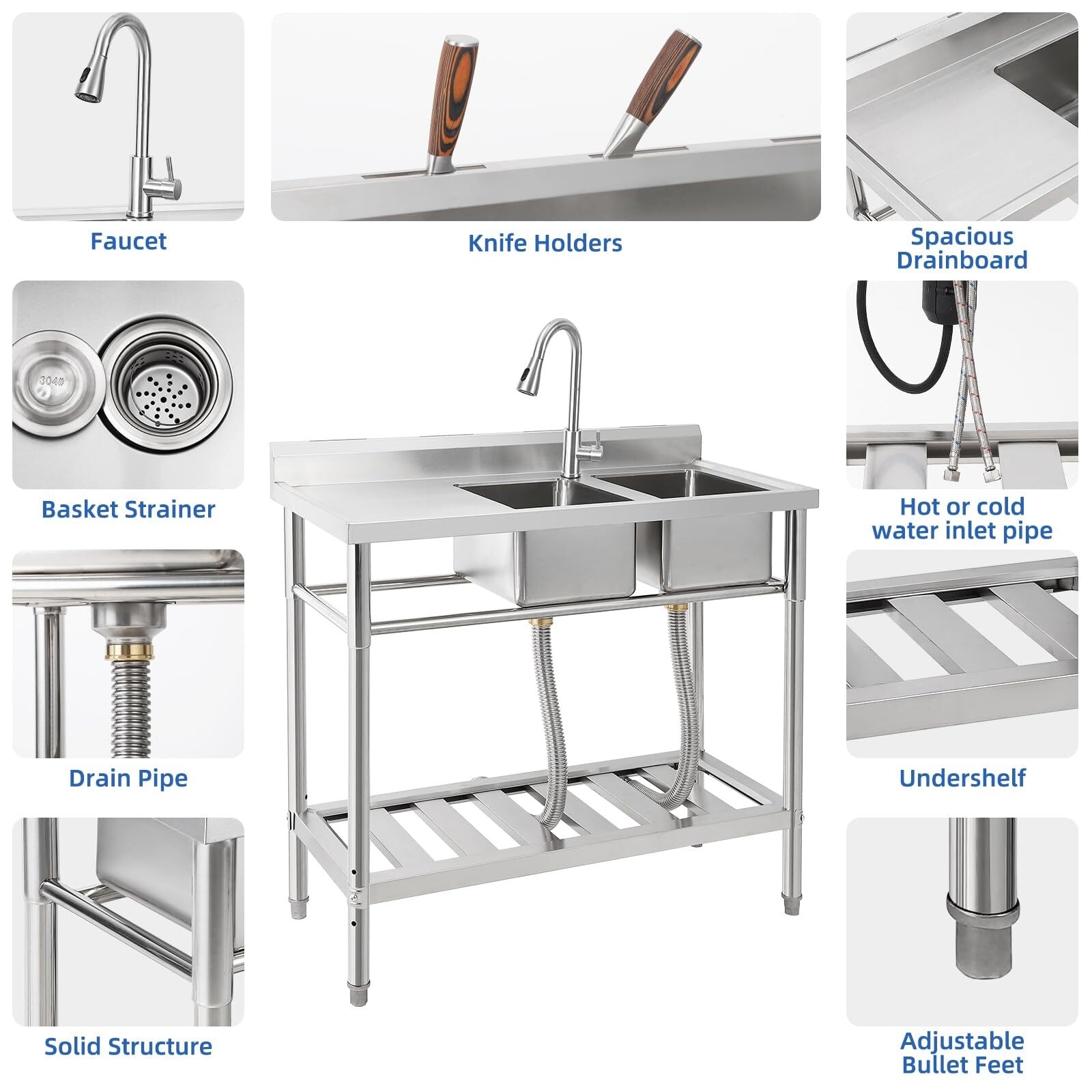 Faucet

Knife Holders

Spacious Drainboard

304#

Basket Strainer

Hot or cold water inlet pipe

Drain Pipe

Undershelf

Solid Structure

Adjustable Bullet Feet