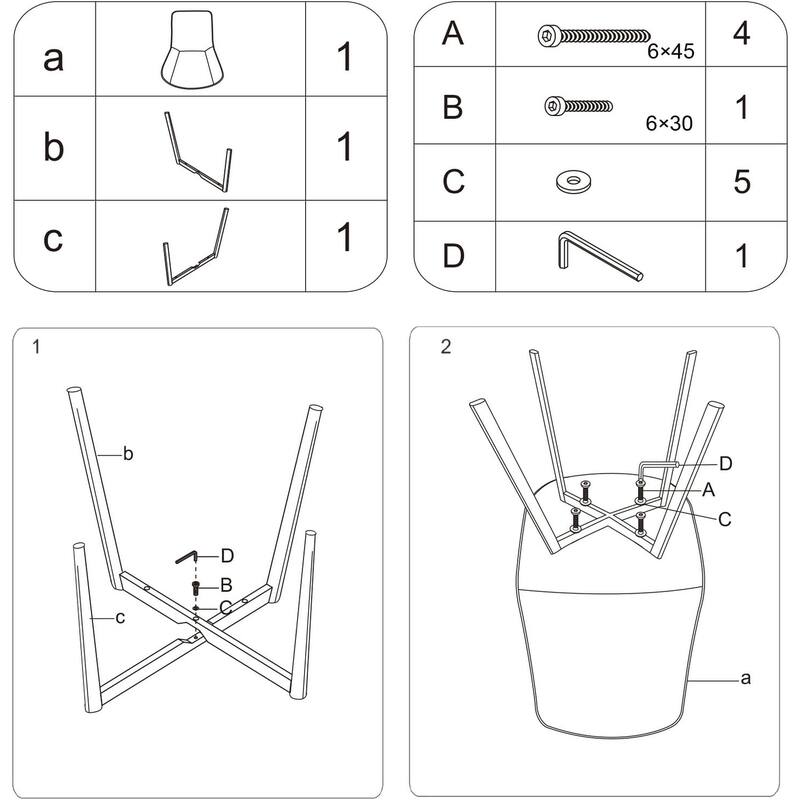 | a |  | 1 |
|---|---|---|
| b |  | 1 |
| c |  | 1 |

| A | 6×45 | 4 |
|---|---|---|
| B | 6×30 | 1 |
| C |  | 5 |
| D |  | 1 |

1

b
D
B
C
c

2

D
A
C
a