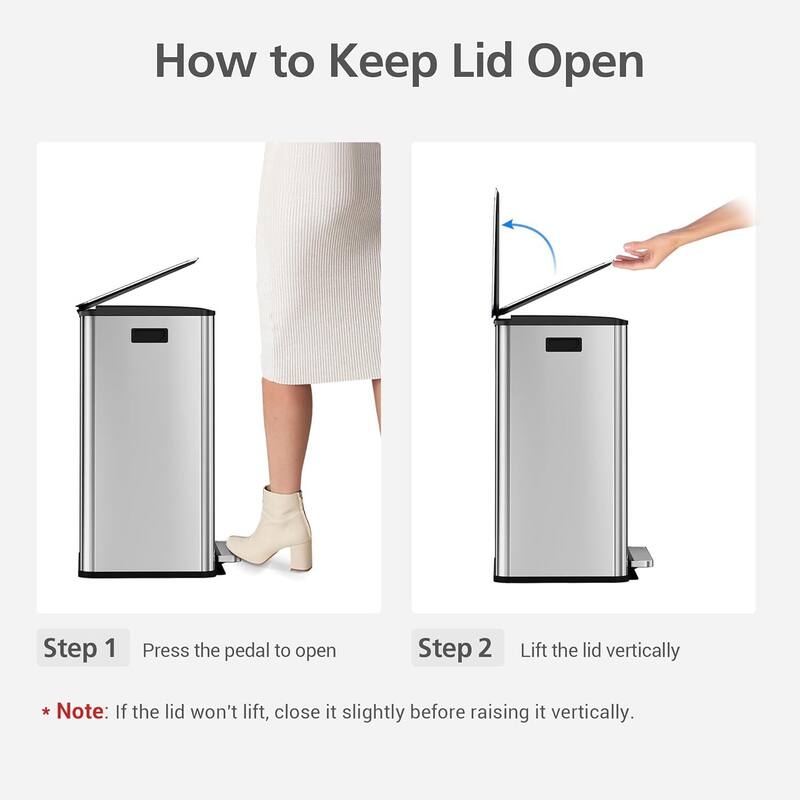 How to Keep Lid Open

Step 1 Press the pedal to open

Step 2 Lift the lid vertically

* Note: If the lid won't lift, close it slightly before raising it vertically.