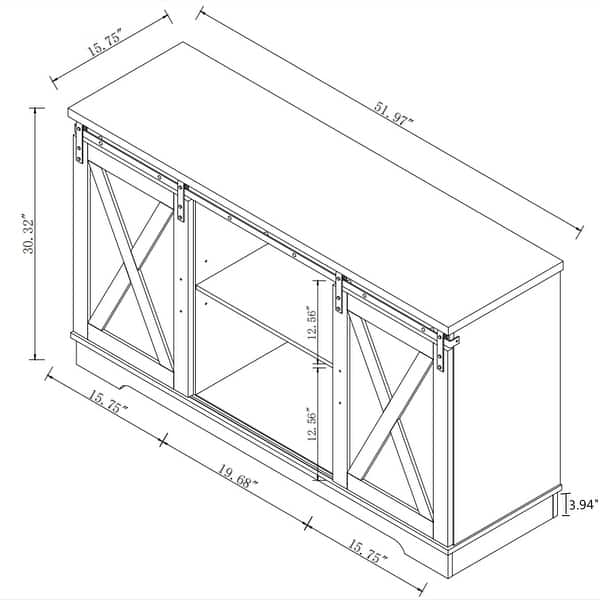 15.75"

51.97"

30.32"

12.56"

12.56"

15.75"

19.68"

15.75"

3.94"