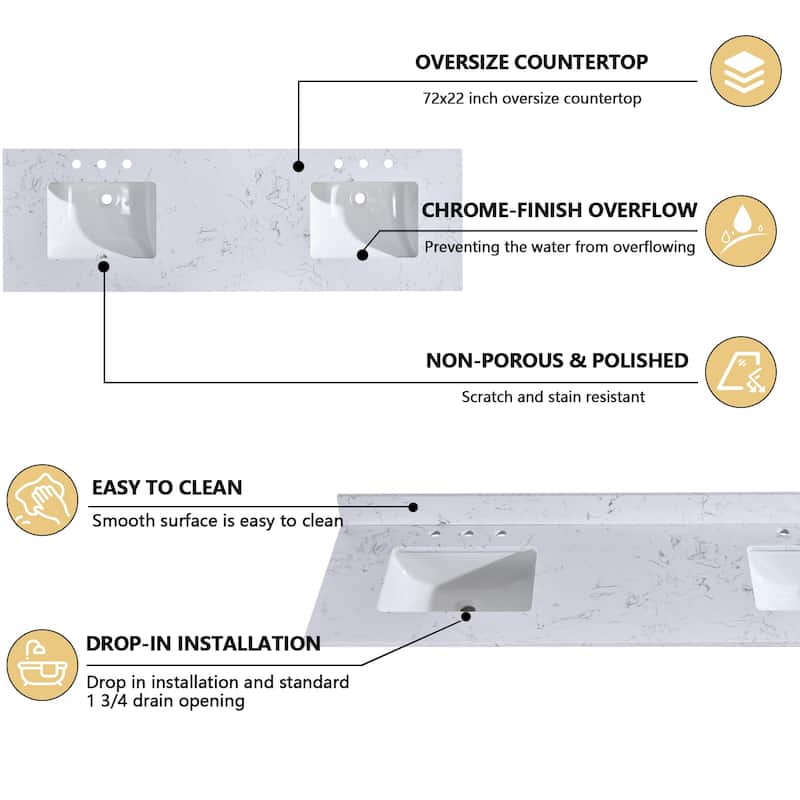 OVERSIZE COUNTERTOP
72x22 inch oversize countertop

CHROME-FINISH OVERFLOW
Preventing the water from overflowing

NON-POROUS & POLISHED
Scratch and stain resistant

EASY TO CLEAN
Smooth surface is easy to clean

DROP-IN INSTALLATION
Drop in installation and standard 1 3/4 drain opening