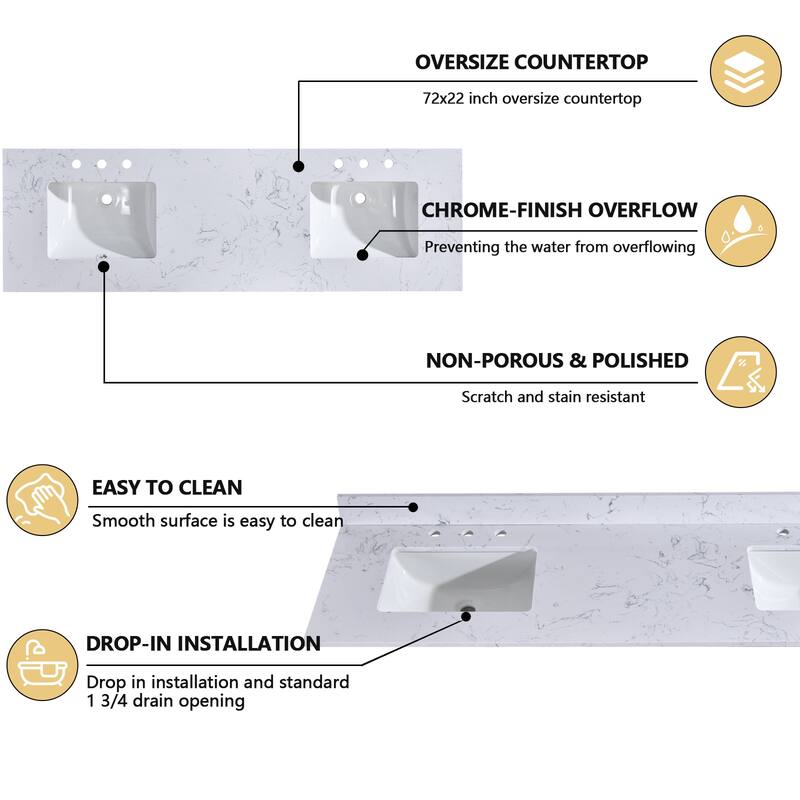 OVERSIZE COUNTERTOP

72x22 inch oversize countertop

CHROME-FINISH OVERFLOW

Preventing the water from overflowing

NON-POROUS & POLISHED

Scratch and stain resistant

EASY TO CLEAN

Smooth surface is easy to clean

DROP-IN INSTALLATION

Drop in installation and standard 1 3/4 drain opening