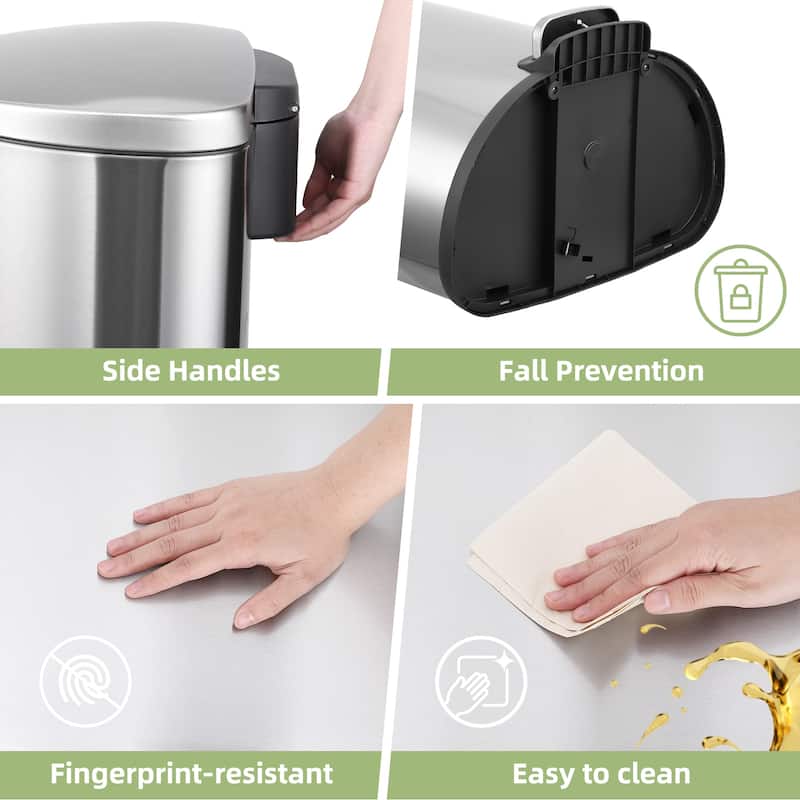 Side Handles

Fall Prevention

Fingerprint-resistant

Easy to clean