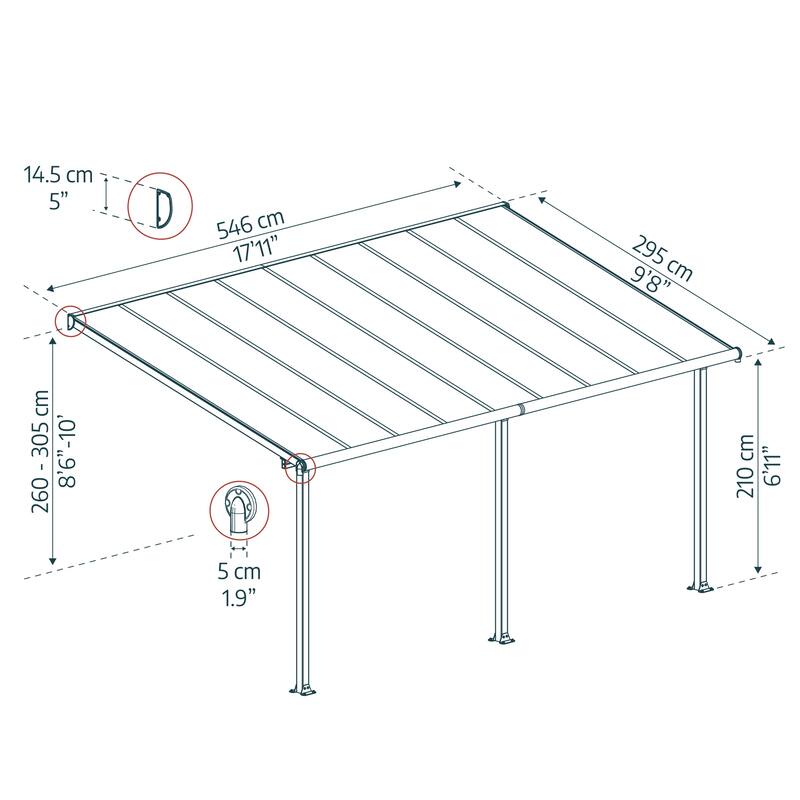 14.5 cm
5"

546 cm
17'11"

295 cm
9'8"

260 - 305 cm
8'6"-10'

5 cm
1.9"

210 cm
6'11"