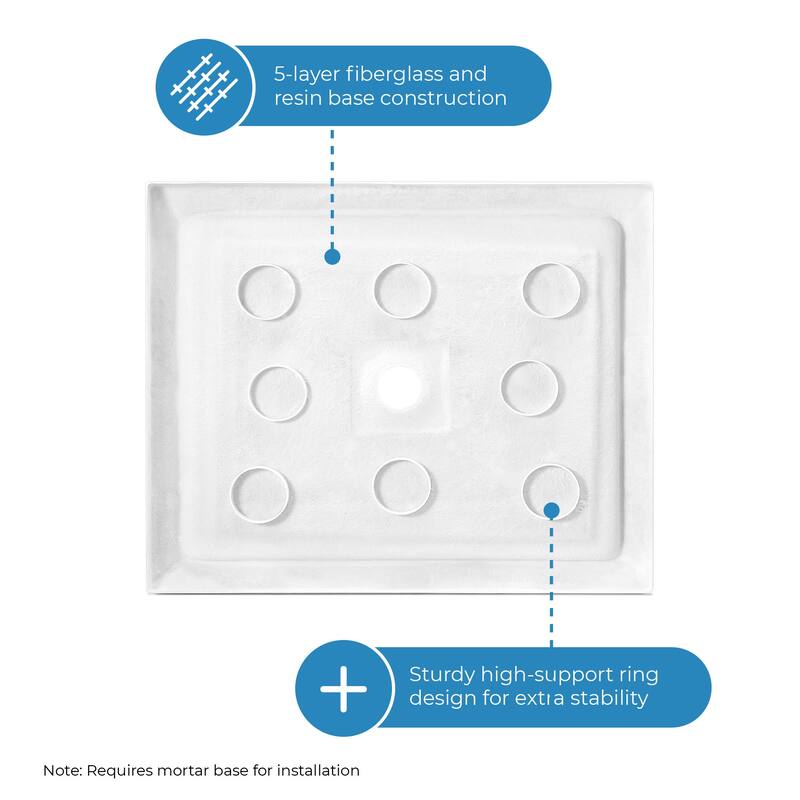 5-layer fiberglass and resin base construction

Sturdy high-support ring design for extra stability

Note: Requires mortar base for installation