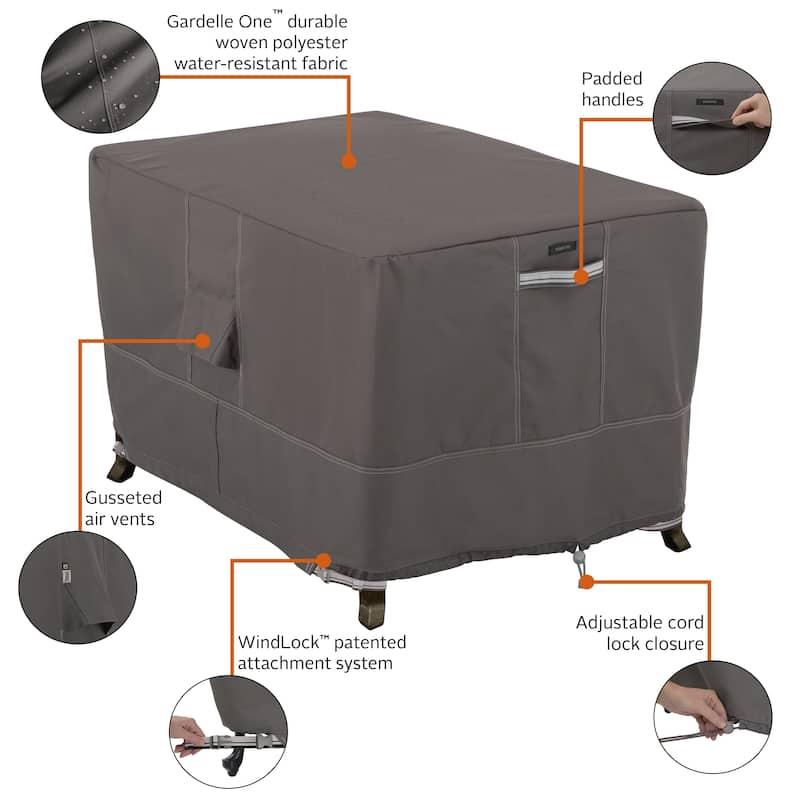 Gardelle One™ durable woven polyester water-resistant fabric

Padded handles

Gusseted air vents

WindLock™ patented attachment system

Adjustable cord lock closure