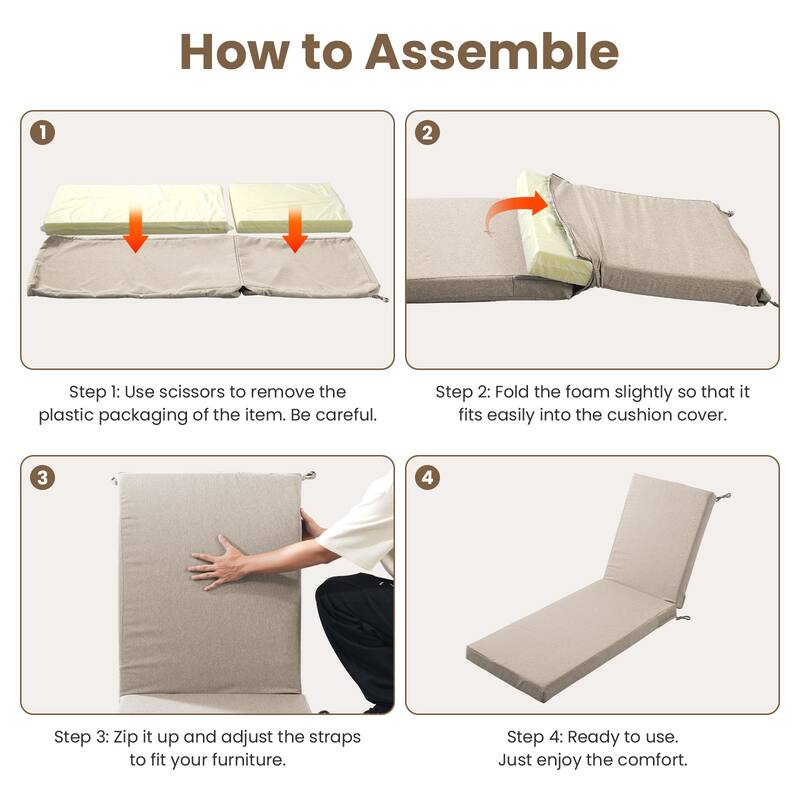 How to Assemble

1

Step 1: Use scissors to remove the plastic packaging of the item. Be careful.

2

Step 2: Fold the foam slightly so that it fits easily into the cushion cover.

3

Step 3: Zip it up and adjust the straps to fit your furniture.

4

Step 4: Ready to use. Just enjoy the comfort.