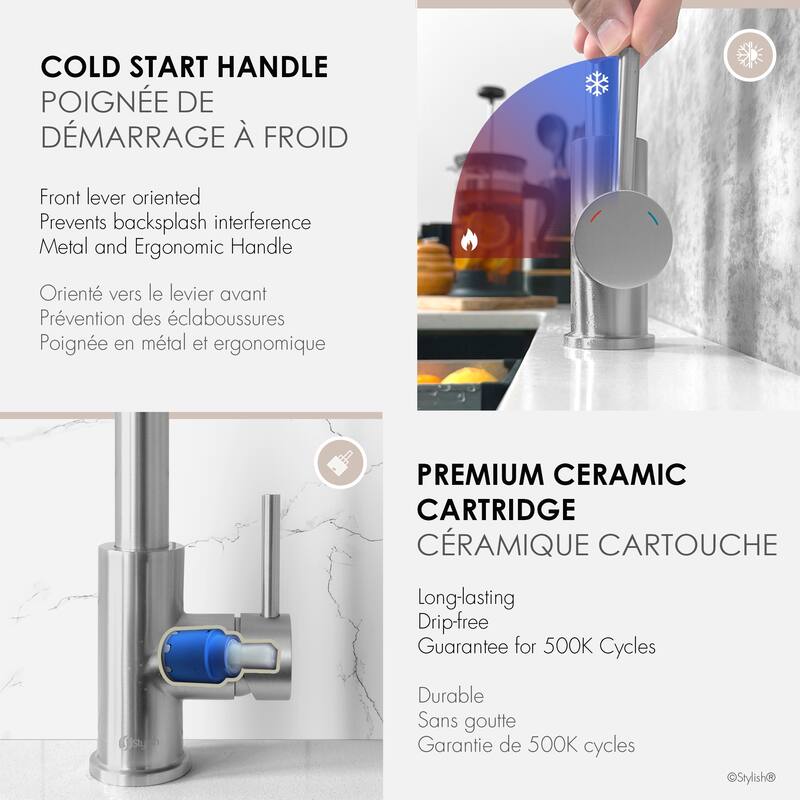 COLD START HANDLE
POIGNÉE DE DÉMARRAGE À FROID

Front lever oriented
Prevents backsplash interference
Metal and Ergonomic Handle

Orienté vers le levier avant
Prévention des éclaboussures
Poignée en métal et ergonomique

Stylish

PREMIUM CERAMIC CARTRIDGE
CÉRAMIQUE CARTOUCHE

Long-lasting
Drip-free
Guarantee for 500K Cycles

Durable
Sans goutte
Garantie de 500K cycles

©Stylish®