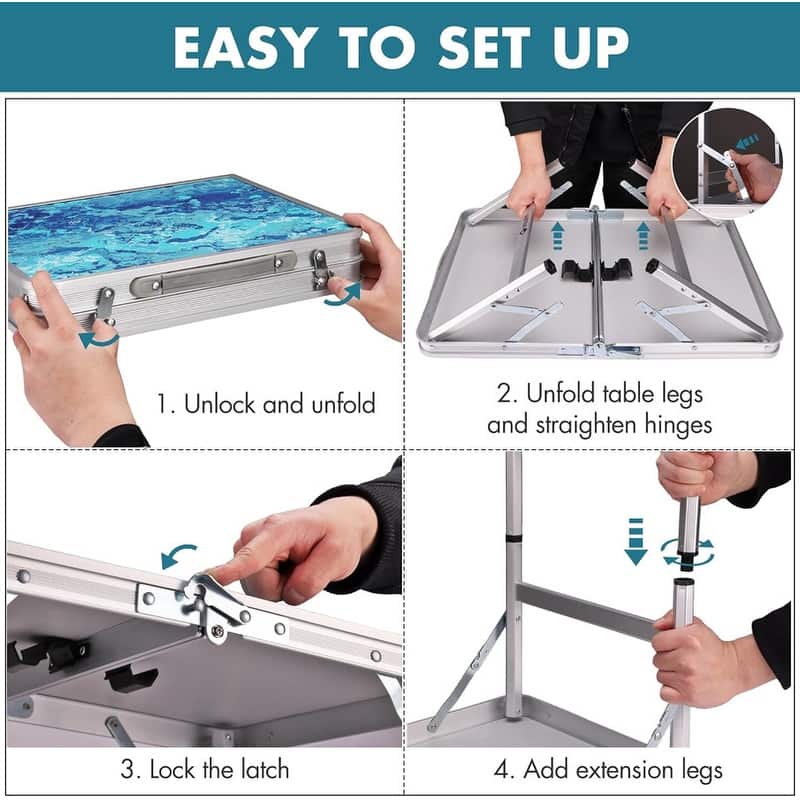 EASY TO SET UP

1. Unlock and unfold

2. Unfold table legs and straighten hinges

3. Lock the latch

4. Add extension legs