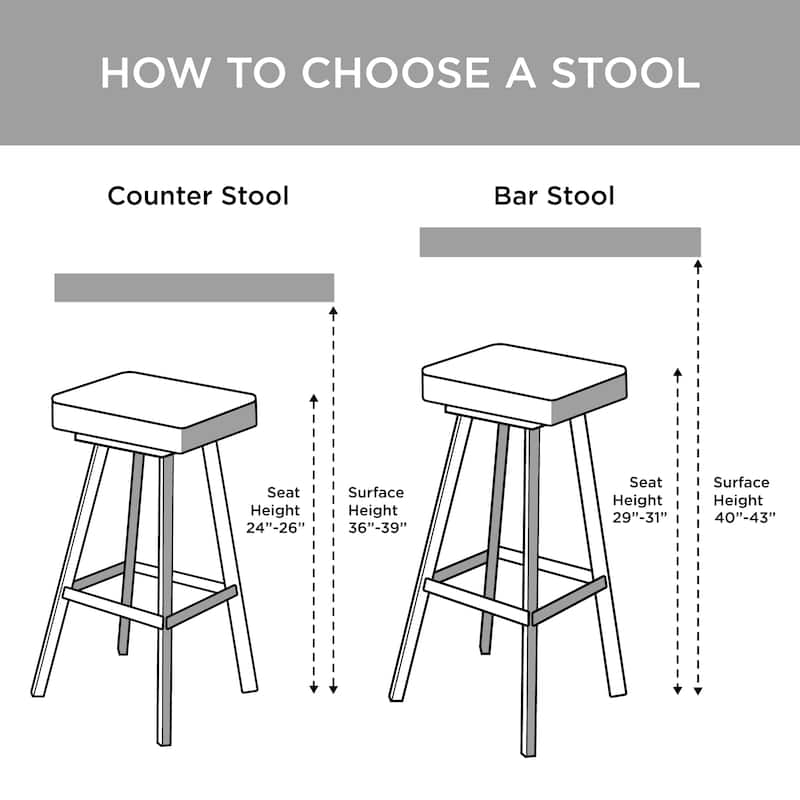 HOW TO CHOOSE A STOOL

Counter Stool

Seat Height 24"-26"

Surface Height 36"-39"

Bar Stool

Seat Height 29"-31"

Surface Height 40"-43"