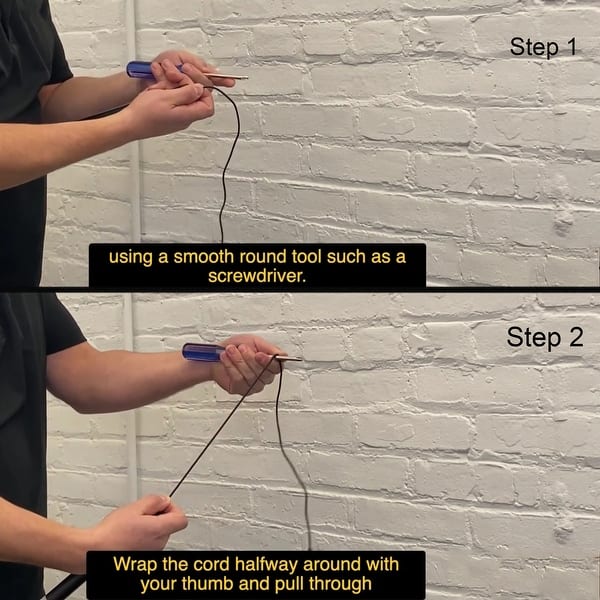 Step 1

using a smooth round tool such as a screwdriver.

Step 2

Wrap the cord halfway around with your thumb and pull through