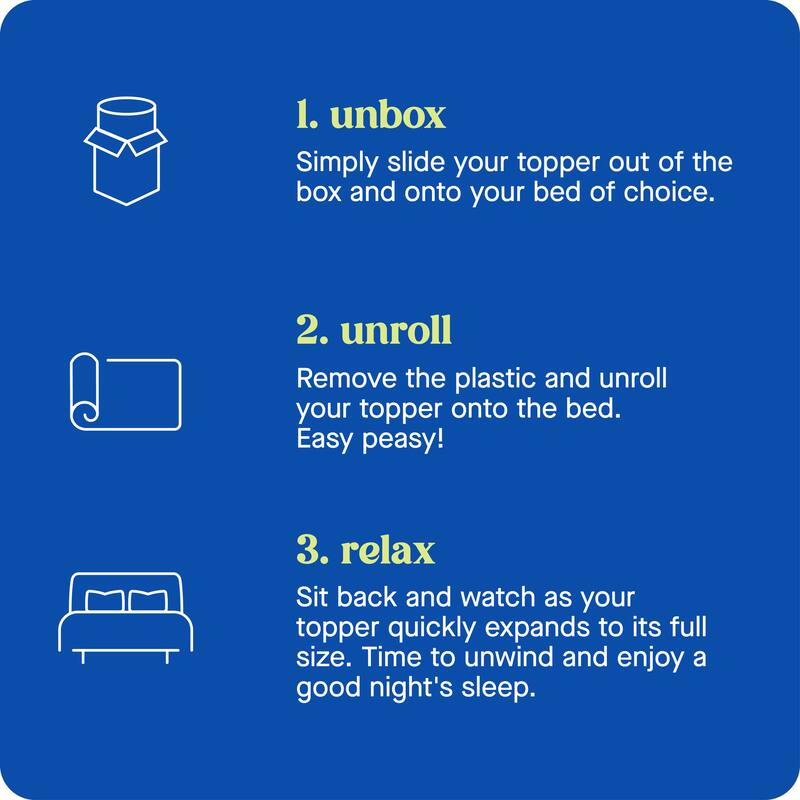 1. unbox

Simply slide your topper out of the box and onto your bed of choice.

2. unroll

Remove the plastic and unroll your topper onto the bed.
Easy peasy!

3. relax

Sit back and watch as your topper quickly expands to its full size. Time to unwind and enjoy a good night's sleep.