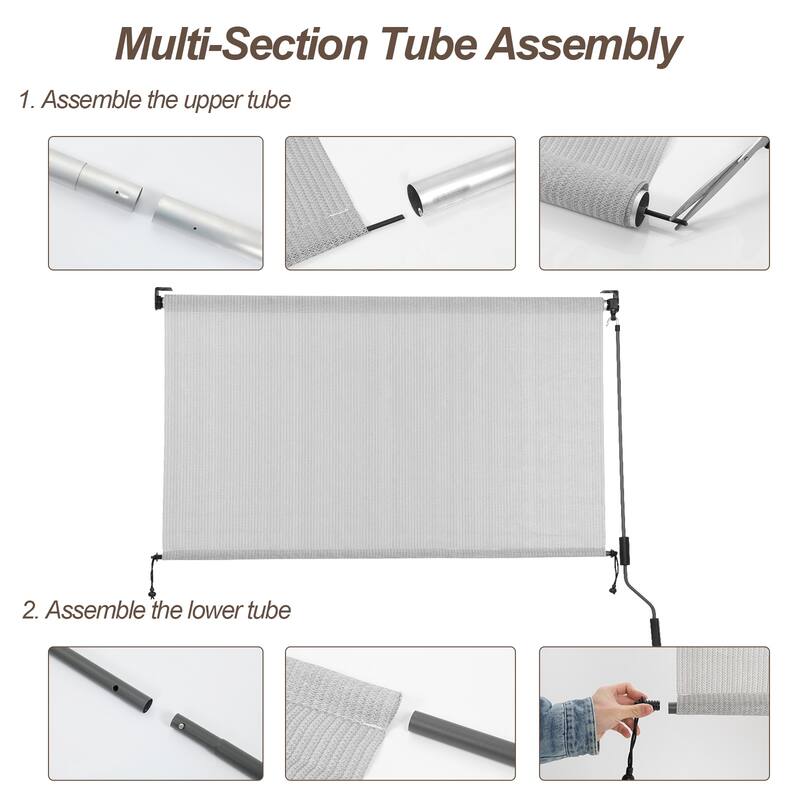 Multi-Section Tube Assembly

1. Assemble the upper tube

2. Assemble the lower tube