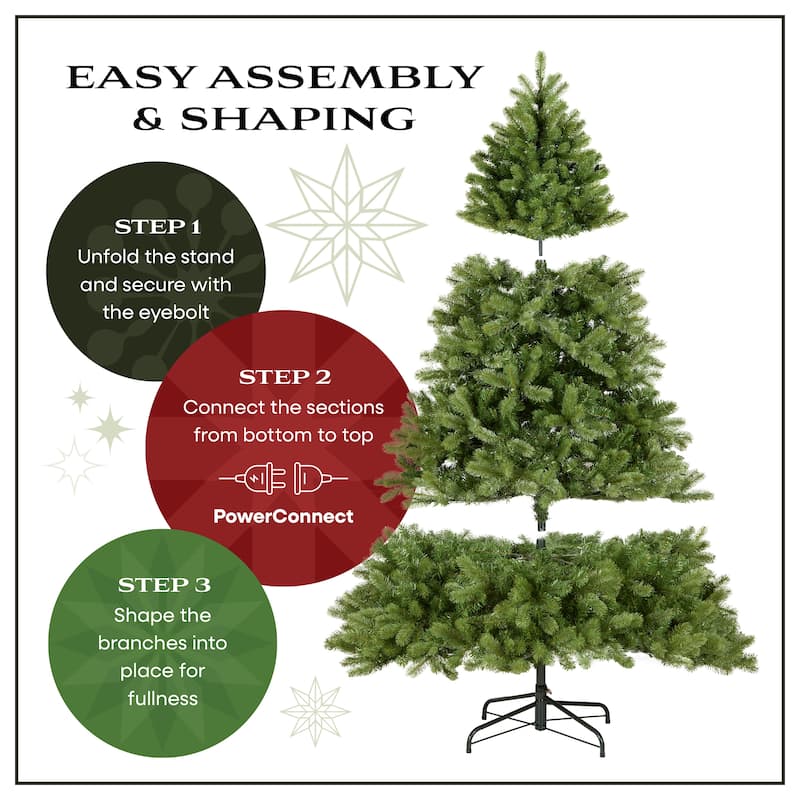 EASY ASSEMBLY & SHAPING

STEP 1
Unfold the stand and secure with the eyebolt

STEP 2
Connect the sections from bottom to top

PowerConnect

STEP 3
Shape the branches into place for fullness