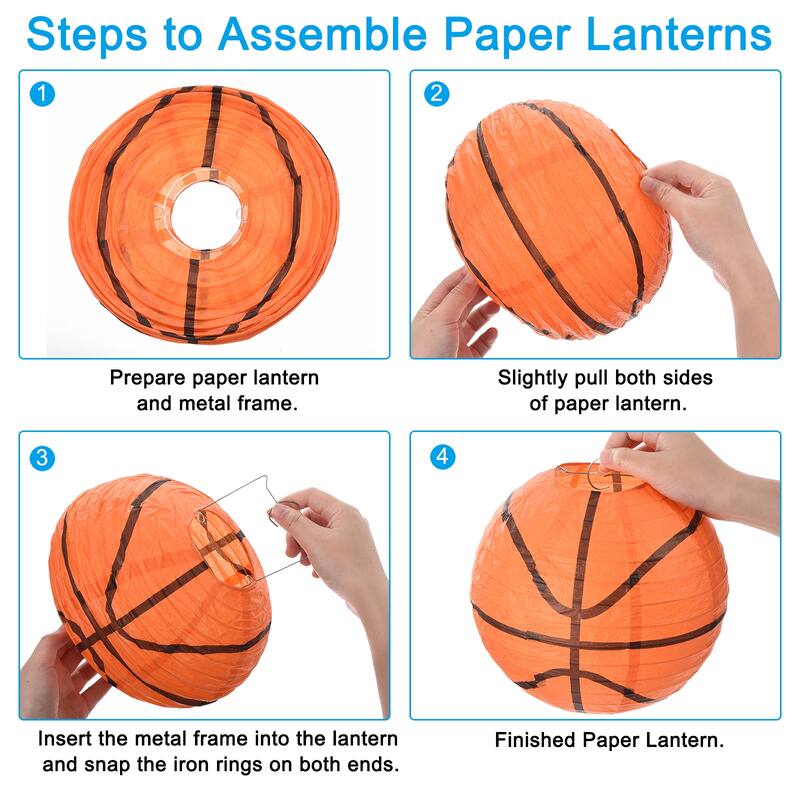 Steps to Assemble Paper Lanterns

1

Prepare paper lantern and metal frame.

2

Slightly pull both sides of paper lantern.

3

Insert the metal frame into the lantern and snap the iron rings on both ends.

4

Finished Paper Lantern.