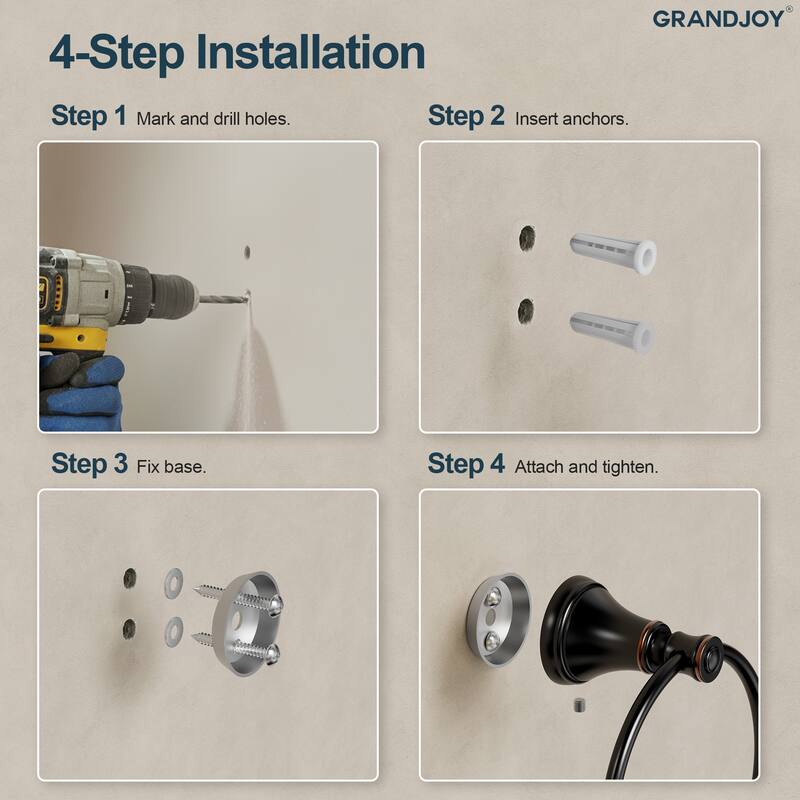 GRANDJOY®

4-Step Installation

Step 1 Mark and drill holes.

Step 2 Insert anchors.

Step 3 Fix base.

Step 4 Attach and tighten.